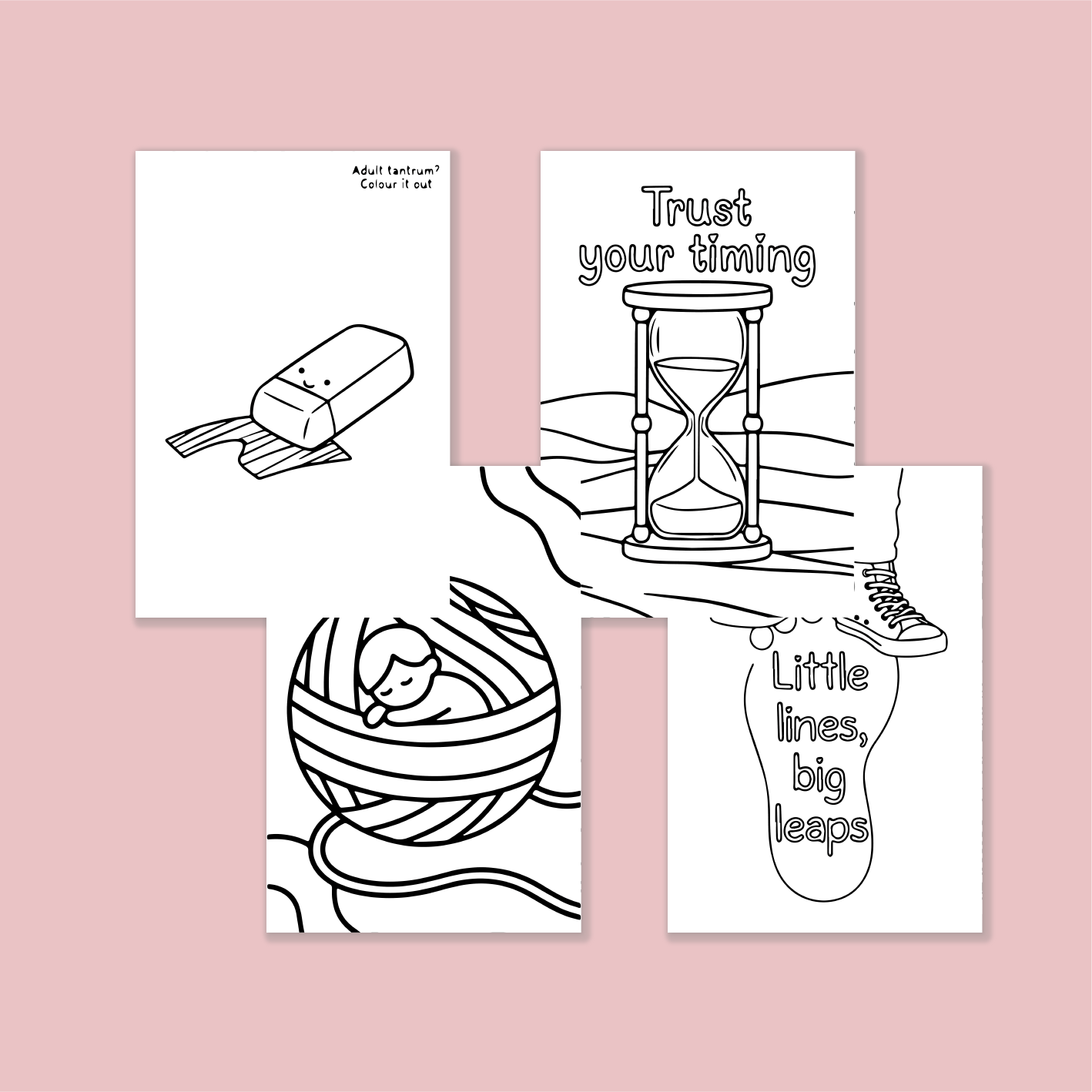 Adult tantrum?
Colour it out

Trust
your timing

Little
lines,
big
leaps